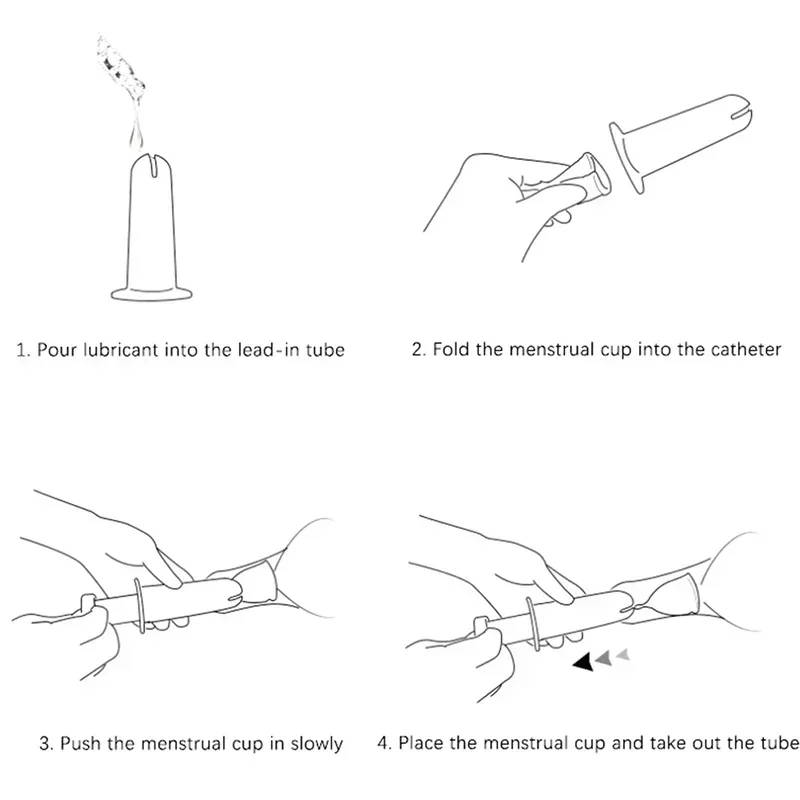 1. Pour lubricant into the lead-in tube

2. Fold the menstrual cup into the catheter

3. Push the menstrual cup in slowly

4. Place the menstrual cup and take out the tube